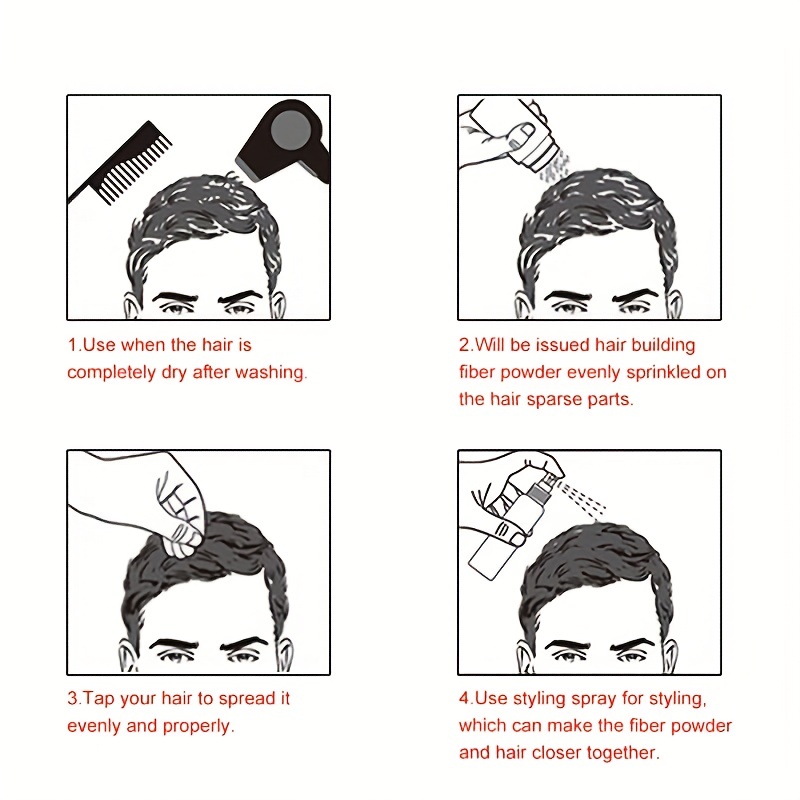 1.Use when the hair is completely dry after washing.

2.Will be issued hair building fiber powder evenly sprinkled on the hair sparse parts.

3.Tap your hair to spread it evenly and properly.

4.Use styling spray for styling, which can make the fiber powder and hair closer together.